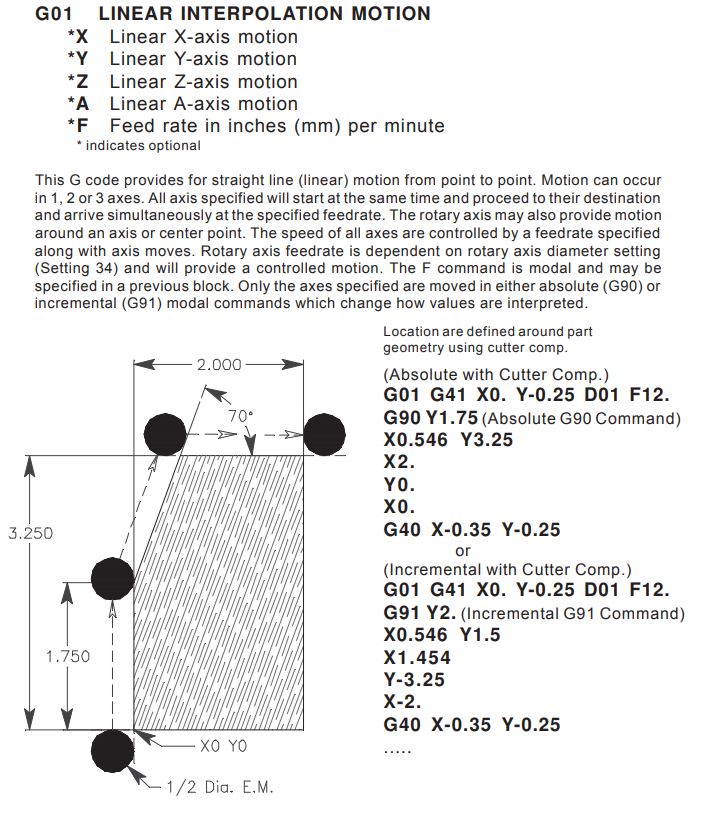 G01 LINEAR INTERPOLATION MOTION
*X Linear X-axis motion
*Y Linear Y-axis motion
*Z Linear Z-axis motion
*A Linear A-axis motion
*F Feed rate in inches (mm) per minute
* indicates optional

This G code provides for straight line (linear) motion from point to point. Motion can occur in 1, 2 or 3 axes. All axis specified will start at the same time and proceed to their destination and arrive simultaneously at the specified feedrate. The rotary axis may also provide motion around an axis or center point. The speed of all axes are controlled by a feedrate specified along with axis moves. Rotary axis feedrate is dependent on rotary axis diameter setting (Setting 34) and will provide a controlled motion. The F command is modal and may be specified in a previous block. Only the axes specified are moved in either absolute (G90) or incremental (G91) modal commands which change how values are interpreted.

2.000
70°
3.250
1.750
X0 Y0
1/2 Dia. E.M.

Location are defined around part geometry using cutter comp.

(Absolute with Cutter Comp.)
G01 G41 X0. Y-0.25 D01 F12.
G90 Y1.75 (Absolute G90 Command)
X0.546 Y3.25
X2.
Y0.
X0.
G40 X-0.35 Y-0.25
or
(Incremental with Cutter Comp.)
G01 G41 X0. Y-0.25 D01 F12.
G91 Y2. (Incremental G91 Command)
X0.546 Y1.5
X1.454
Y-3.25
X-2.
G40 X-0.35 Y-0.25
.....